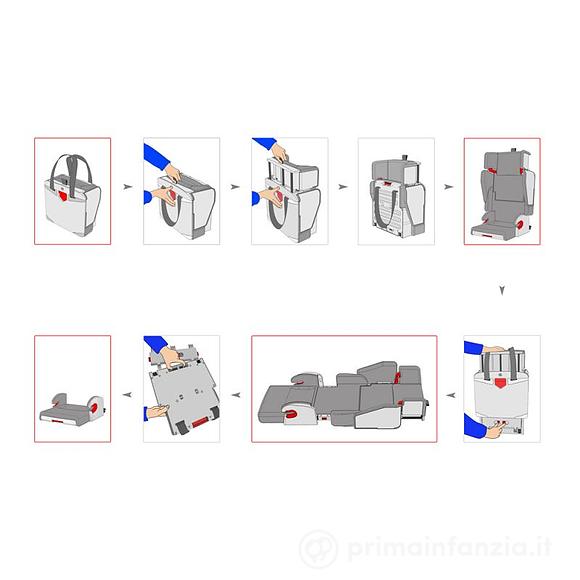 primainfanzia.it