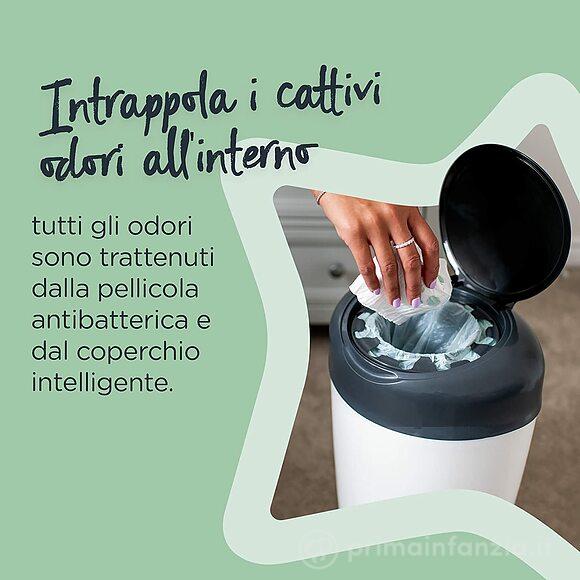 Intrappola i cattivi odori all'interno

tutti gli odori sono trattenuti dalla pellicola antibatterica e dal coperchio intelligente.

primainfanzia.it