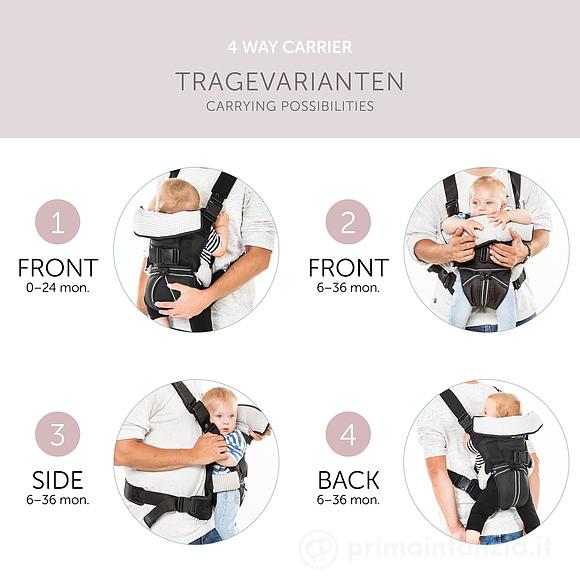 4 WAY CARRIER

TRAGEVARIANTEN
CARRYING POSSIBILITIES

1
FRONT
0–24 mon.

2
FRONT
6–36 mon.

3
SIDE
6–36 mon.

4
BACK
6–36 mon.

primainfanzia.it