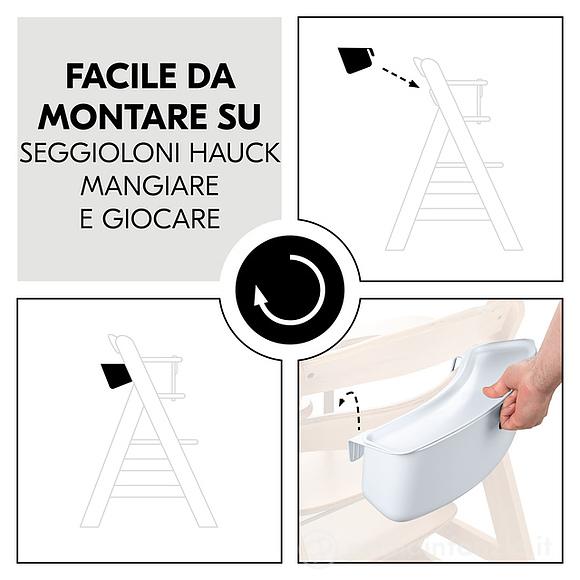 FACILE DA MONTARE SU
SEGGIOLONI HAUCK
MANGIARE
E GIOCARE