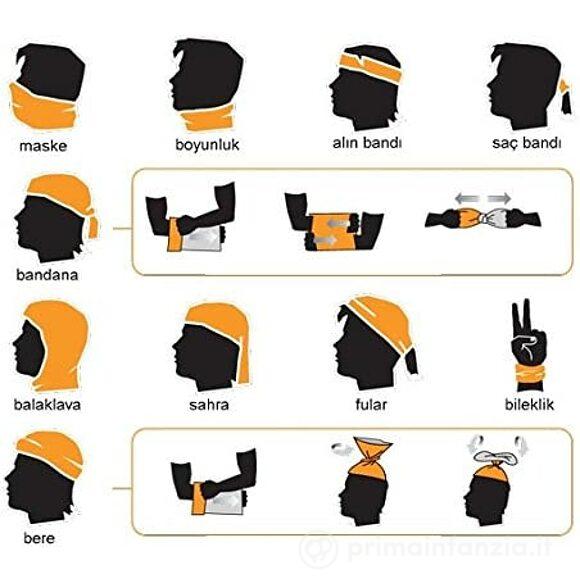 maske

boyunluk

alın bandı

saç bandı

bandana

balaklava

sahra

fular

bileklik

bere

primainfanzia.it