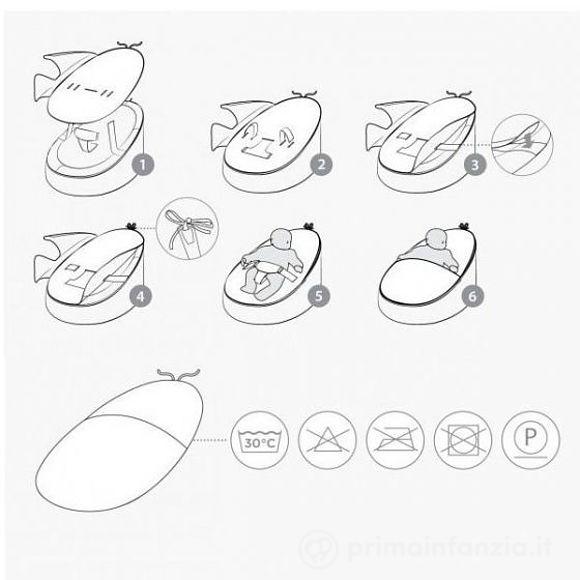 1

2

3

4

5

6

30°C

P

primainfanzia.it