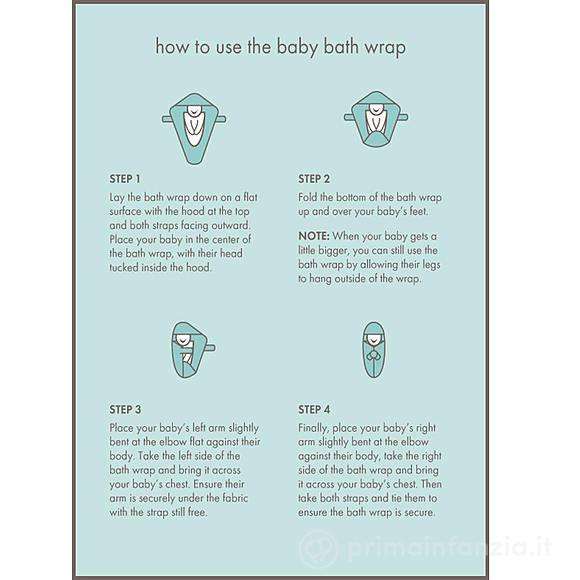 how to use the baby bath wrap

STEP 1

Lay the bath wrap down on a flat surface with the hood at the top and both straps facing outward. Place your baby in the center of the bath wrap, with their head tucked inside the hood.

STEP 2

Fold the bottom of the bath wrap up and over your baby's feet.

NOTE: When your baby gets a little bigger, you can still use the bath wrap by allowing their legs to hang outside of the wrap.

STEP 3

Place your baby's left arm slightly bent at the elbow flat against their body. Take the left side of the bath wrap and bring it across your baby's chest. Ensure their arm is securely under the fabric with the strap still free.

STEP 4

Finally, place your baby's right arm slightly bent at the elbow against their body, take the right side of the bath wrap and bring it across your baby's chest. Then take both straps and tie them to ensure the bath wrap is secure.

primainfanzia.it