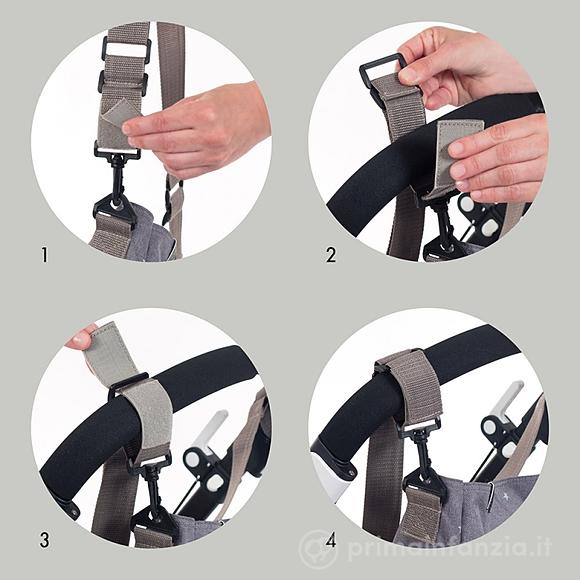 1

2

3

4

primainfanzia.it