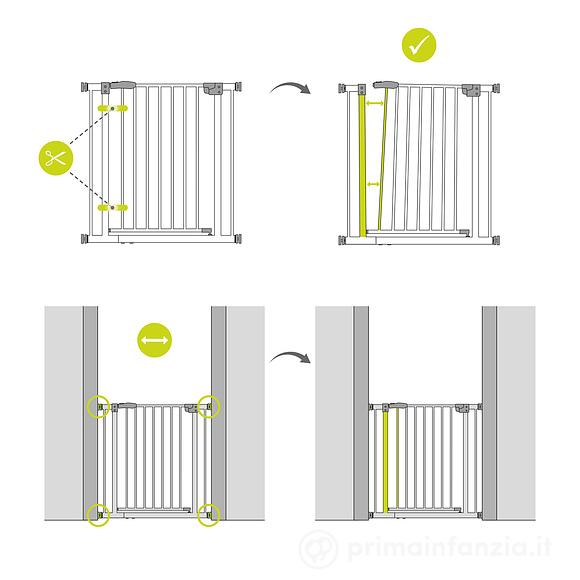 primainfanzia.it