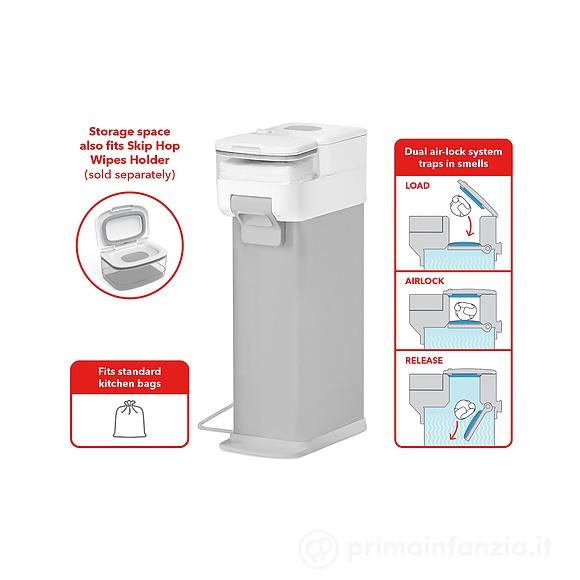 Storage space also fits Skip Hop Wipes Holder (sold separately)

Fits standard kitchen bags

Dual air-lock system traps in smells

LOAD

AIRLOCK

RELEASE

primainfanzia.it