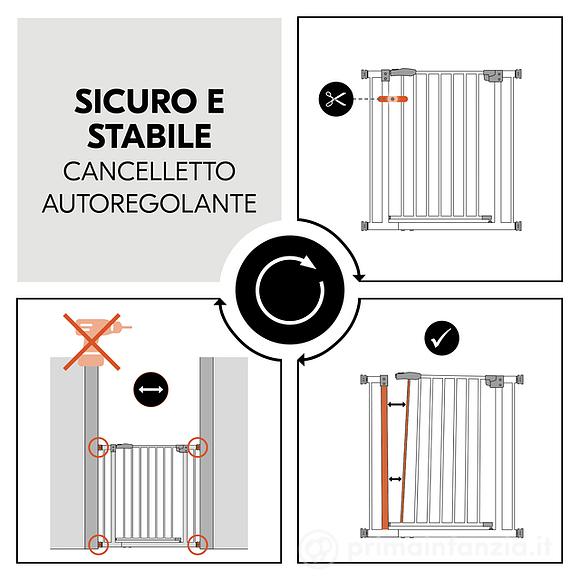 SICURO E STABILE
CANCELLETTO AUTOREGOLANTE

primainfanzia.it