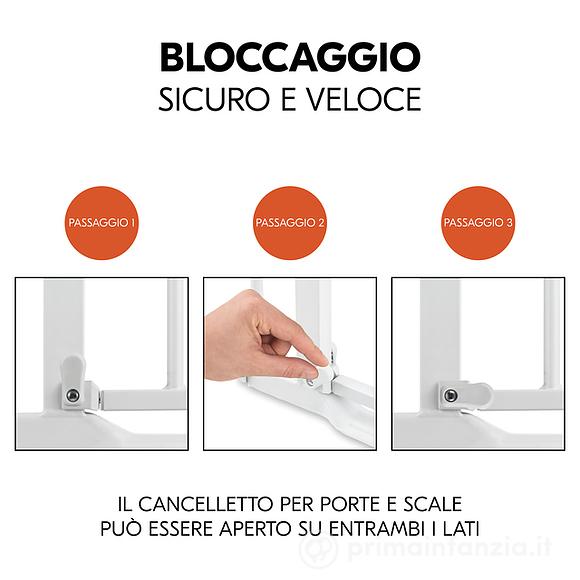 BLOCCAGGIO
SICURO E VELOCE

PASSAGGIO 1

PASSAGGIO 2

PASSAGGIO 3

IL CANCELLETTO PER PORTE E SCALE PUÒ ESSERE APERTO SU ENTRAMBI I LATI

primainfanzia.it