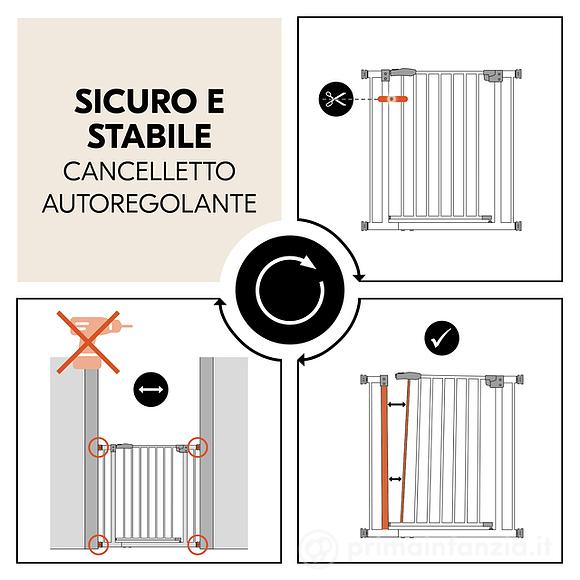 SICURO E STABILE
CANCELLETTO AUTOREGOLANTE

primainfanzia.it