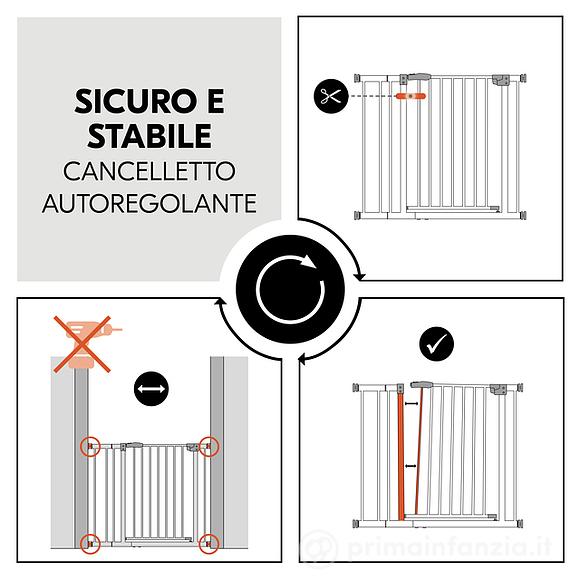 SICURO E STABILE
CANCELLETTO AUTOREGOLANTE

primainfanzia.it