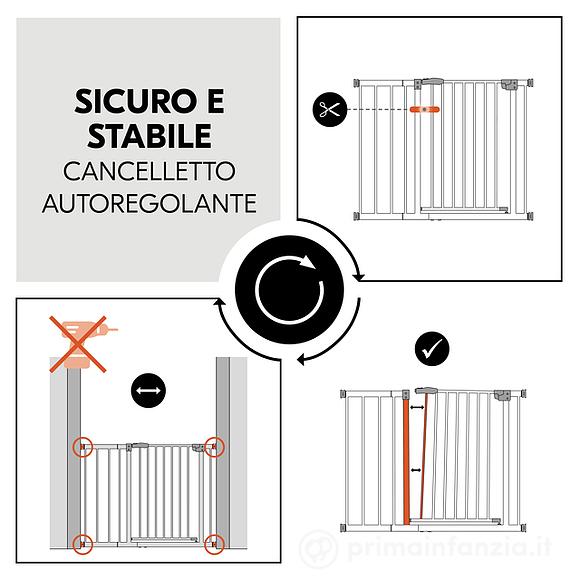 SICURO E STABILE
CANCELLETTO AUTOREGOLANTE

primainfanzia.it