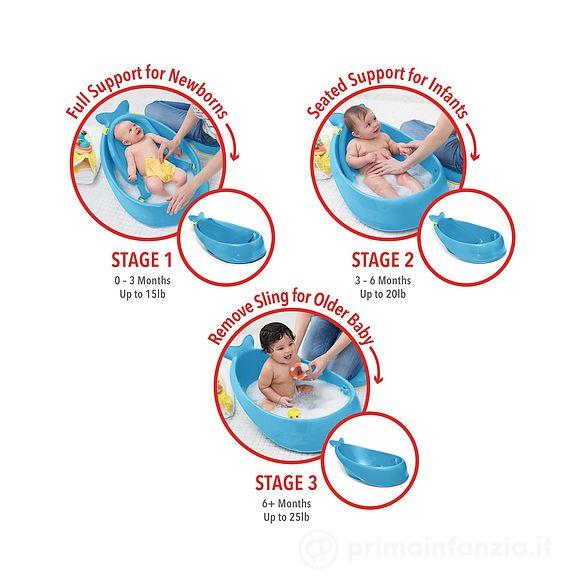 Full Support for Newborns

STAGE 1
0 – 3 Months
Up to 15lb

Seated Support for Infants

STAGE 2
3 – 6 Months
Up to 20lb

Remove Sling for Older Baby

STAGE 3
6+ Months
Up to 25lb

primainfanzia.it